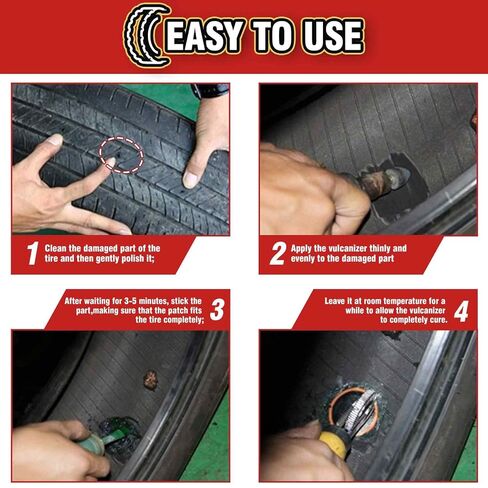 EASY TO USE

1 Clean the damaged part of the tire and then gently polish it;

2 Apply the vulcanizer thinly and evenly to the damaged part

After waiting for 3-5 minutes, stick the part,making sure that the patch fits the tire completely; 3

Leave it at room temperature for a while to allow the vulcanizer to completely cure. 4