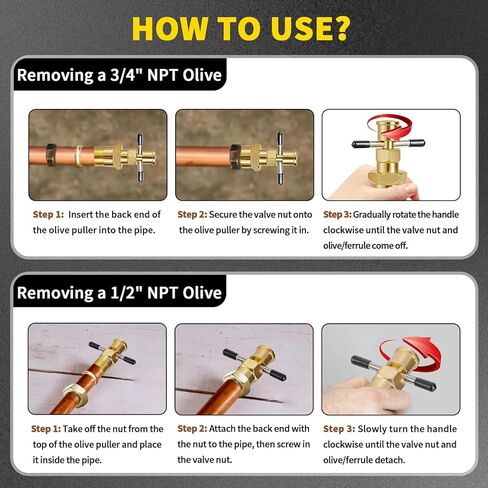 HOW TO USE?

Removing a 3/4" NPT Olive

Step 1: Insert the back end of the olive puller into the pipe.

Step 2: Secure the valve nut onto the olive puller by screwing it in.

Step 3: Gradually rotate the handle clockwise until the valve nut and olive/ferrule come off.

Removing a 1/2" NPT Olive

Step 1: Take off the nut from the top of the olive puller and place it inside the pipe.

Step 2: Attach the back end with the nut to the pipe, then screw in the valve nut.

Step 3: Slowly turn the handle clockwise until the valve nut and olive/ferrule detach.