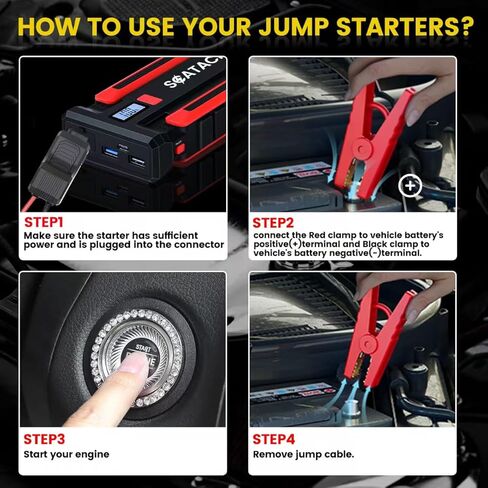 HOW TO USE YOUR JUMP STARTERS?

SOATAC

STEP1
Make sure the starter has sufficient power and is plugged into the connector

+

STEP2
connect the Red clamp to vehicle battery's positive(+)terminal and Black clamp to vehicle's battery negative(-)terminal.

START

STEP3
Start your engine

STEP4
Remove jump cable.