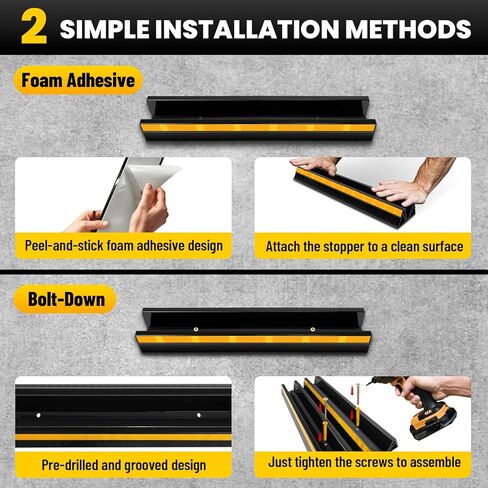 2 SIMPLE INSTALLATION METHODS

Foam Adhesive

Peel-and-stick foam adhesive design

Attach the stopper to a clean surface

Bolt-Down

Pre-drilled and grooved design

Just tighten the screws to assemble