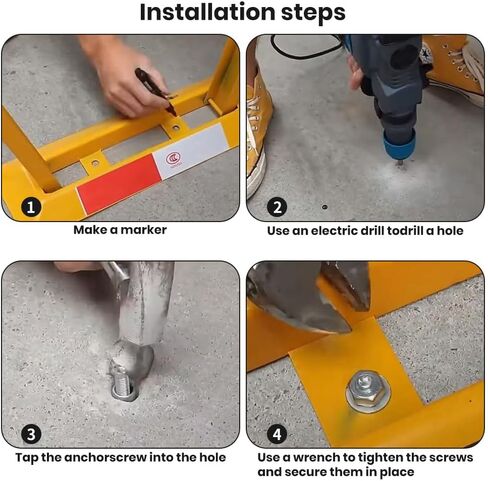 Installation steps

1
Make a marker

2
Use an electric drill todrill a hole

3
Tap the anchorscrew into the hole

4
Use a wrench to tighten the screws and secure them in place