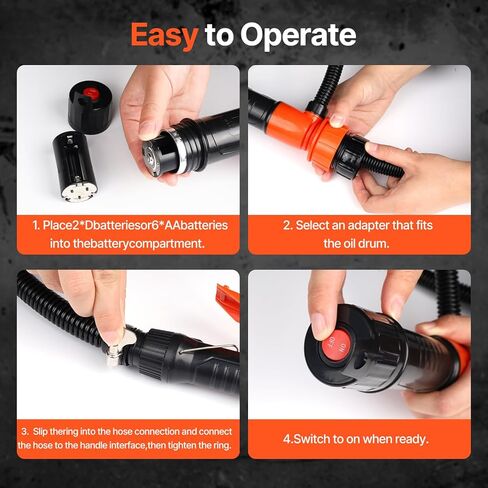 Easy to Operate

1. Place2*Dbatteriesor6*AAbatteries into thebatterycompartment.

2. Select an adapter that fits the oil drum.

3. Slip thering into the hose connection and connect the hose to the handle interface,then tighten the ring.

OFF ON

4.Switch to on when ready.