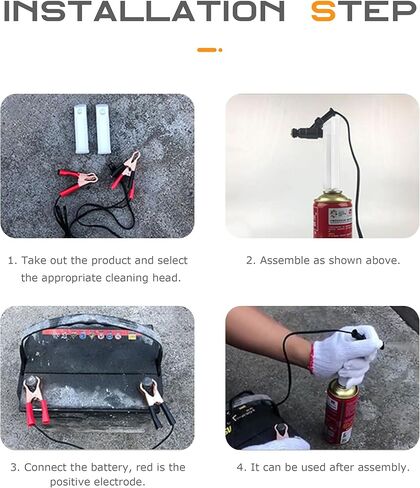 INSTALLATION STEP

1. Take out the product and select the appropriate cleaning head.

2. Assemble as shown above.

3. Connect the battery, red is the positive electrode.

4. It can be used after assembly.