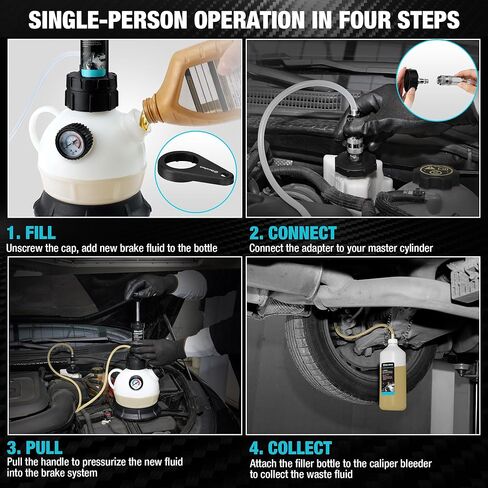 SINGLE-PERSON OPERATION IN FOUR STEPS

1. FILL
Unscrew the cap, add new brake fluid to the bottle

2. CONNECT
Connect the adapter to your master cylinder

3. PULL
Pull the handle to pressurize the new fluid into the brake system

4. COLLECT
Attach the filler bottle to the caliper bleeder to collect the waste fluid