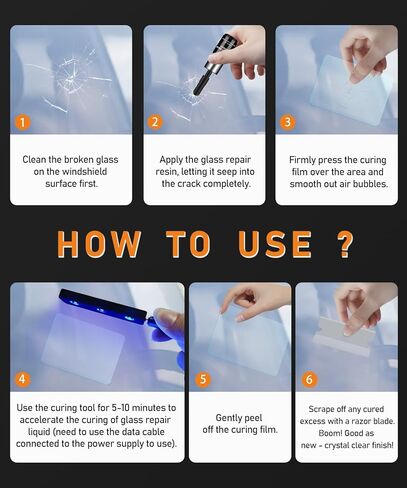 1

Clean the broken glass on the windshield surface first.

2

Apply the glass repair resin, letting it seep into the crack completely.

3

Firmly press the curing film over the area and smooth out air bubbles.

HOW TO USE ?

4

Use the curing tool for 5-10 minutes to accelerate the curing of glass repair liquid (need to use the data cable connected to the power supply to use).

5

Gently peel off the curing film.

6

Scrape off any cured excess with a razor blade. Boom! Good as new - crystal clear finish!