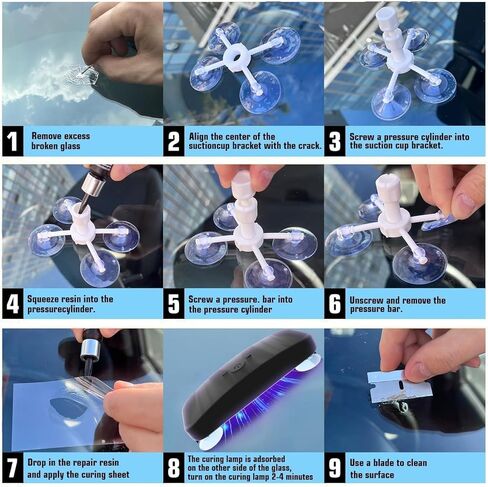 1 Remove excess broken glass

2 Align the center of the suctioncup bracket with the crack.

3 Screw a pressure cylinder into the suction cup bracket.

4 Squeeze resin into the pressurecylinder.

5 Screw a pressure. bar into the pressure cylinder

6 Unscrew and remove the pressure bar.

7 Drop in the repair resin and apply the curing sheet

8 The curing lamp is adsorbed on the other side of the glass, turn on the curing lamp 2-4 minutes

9 Use a blade to clean the surface