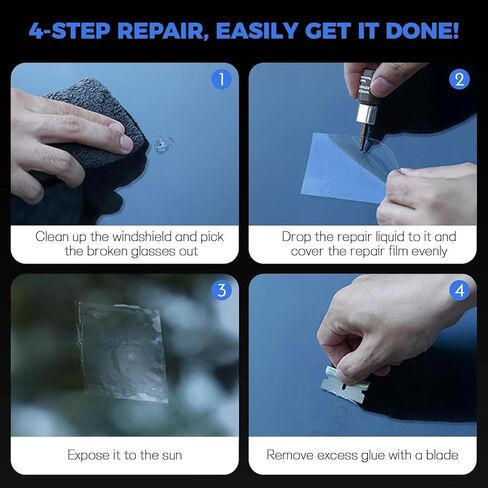 4-STEP REPAIR, EASILY GET IT DONE!

1

Clean up the windshield and pick the broken glasses out

2

Drop the repair liquid to it and cover the repair film evenly

3

Expose it to the sun

4

Remove excess glue with a blade