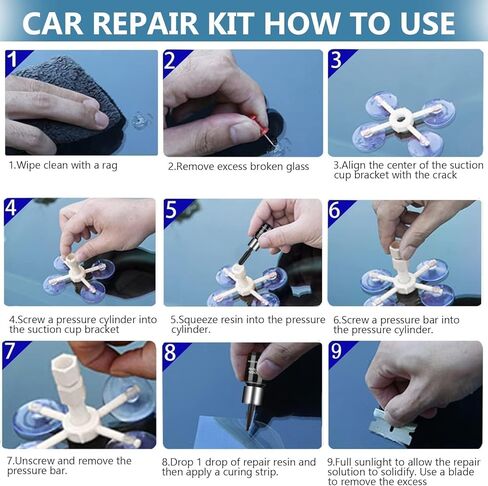 CAR REPAIR KIT HOW TO USE

1

1.Wipe clean with a rag

2

2.Remove excess broken glass

3

3.Align the center of the suction cup bracket with the crack

4

4.Screw a pressure cylinder into the suction cup bracket

5

5.Squeeze resin into the pressure cylinder.

6

6.Screw a pressure bar into the pressure cylinder.

7

7.Unscrew and remove the pressure bar.

8

8.Drop 1 drop of repair resin and then apply a curing strip.

9

9.Full sunlight to allow the repair solution to solidify. Use a blade to remove the excess