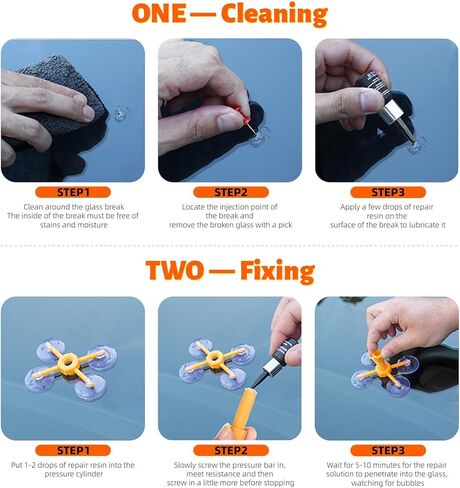 ONE — Cleaning

STEP1
Clean around the glass break
The inside of the break must be free of stains and moisture

STEP2
Locate the injection point of the break and remove the broken glass with a pick

STEP3
Apply a few drops of repair resin on the surface of the break to lubricate it

TWO — Fixing

STEP1
Put 1-2 drops of repair resin into the pressure cylinder

STEP2
Slowly screw the pressure bar in, meet resistance and then screw in a little more before stopping

STEP3
Wait for 5-10 minutes for the repair solution to penetrate into the glass, watching for bubbles