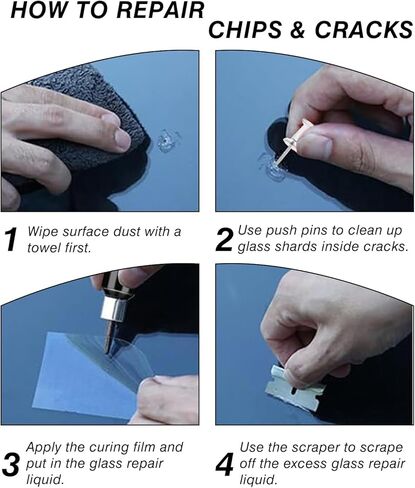 HOW TO REPAIR CHIPS & CRACKS

1 Wipe surface dust with a towel first.

2 Use push pins to clean up glass shards inside cracks.

3 Apply the curing film and put in the glass repair liquid.

4 Use the scraper to scrape off the excess glass repair liquid.