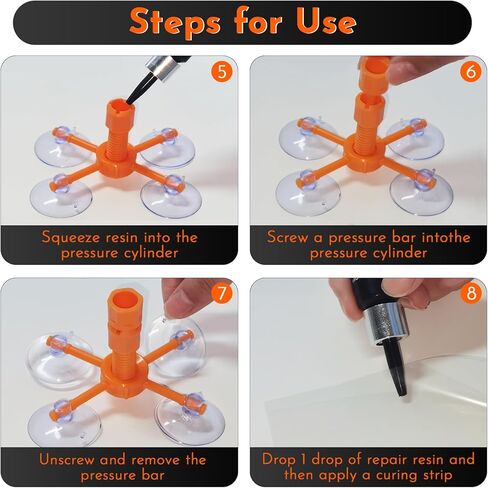 Steps for Use

5

Squeeze resin into the pressure cylinder

6

Screw a pressure bar intothe pressure cylinder

7

Unscrew and remove the pressure bar

8

Drop 1 drop of repair resin and then apply a curing strip