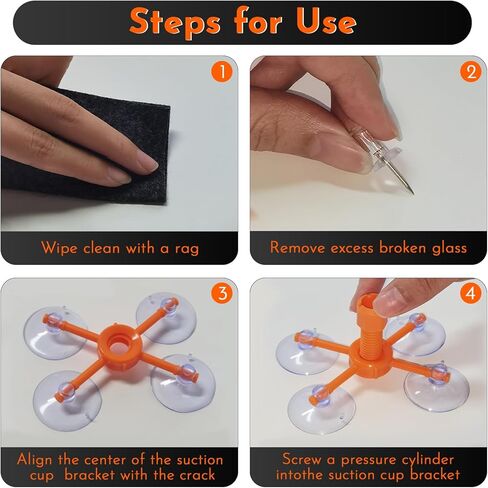 Steps for Use

1

Wipe clean with a rag

2

Remove excess broken glass

3

Align the center of the suction cup bracket with the crack

4

Screw a pressure cylinder intothe suction cup bracket