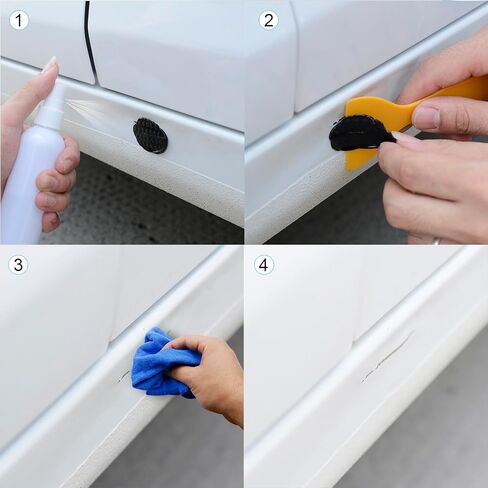 1
2
3
4