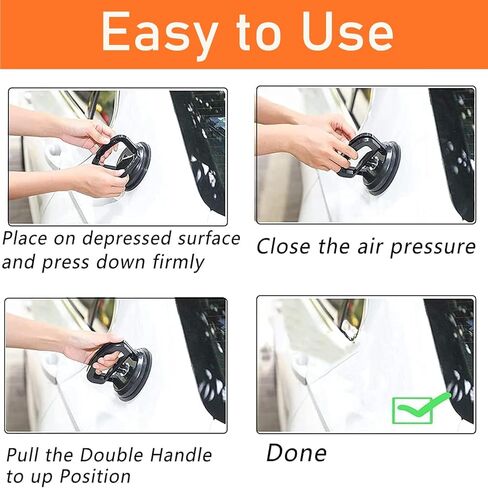 Easy to Use

Place on depressed surface and press down firmly

Close the air pressure

Pull the Double Handle to up Position

Done