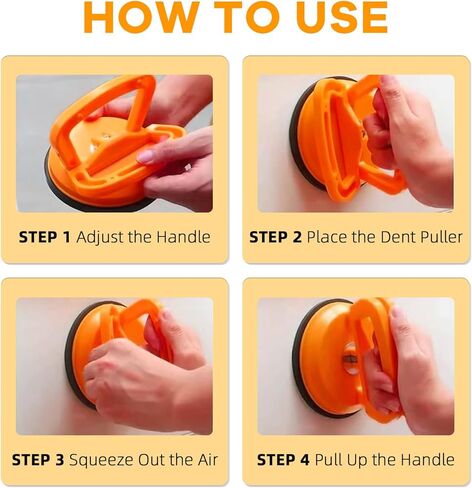 HOW TO USE

STEP 1 Adjust the Handle

STEP 2 Place the Dent Puller

STEP 3 Squeeze Out the Air

STEP 4 Pull Up the Handle