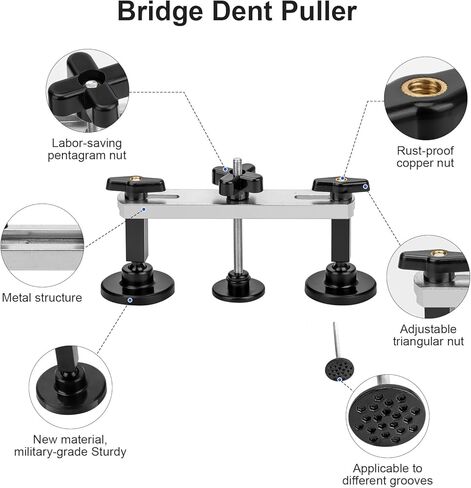 Bridge Dent Puller

Labor-saving pentagram nut

Rust-proof copper nut

Metal structure

Adjustable triangular nut

New material, military-grade Sturdy

Applicable to different grooves