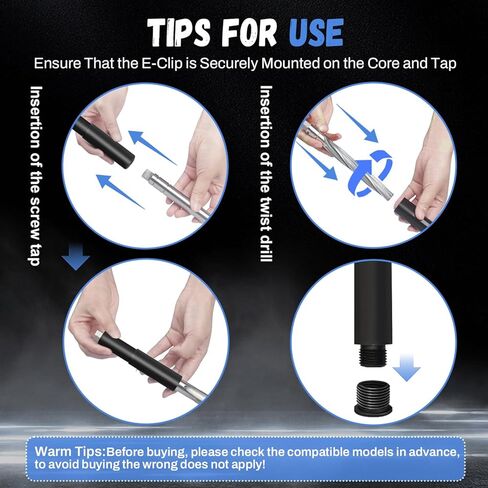 TIPS FOR USE

Ensure That the E-Clip is Securely Mounted on the Core and Tap

Insertion of the screw tap

Insertion of the twist drill

Warm Tips:Before buying, please check the compatible models in advance, to avoid buying the wrong does not apply!