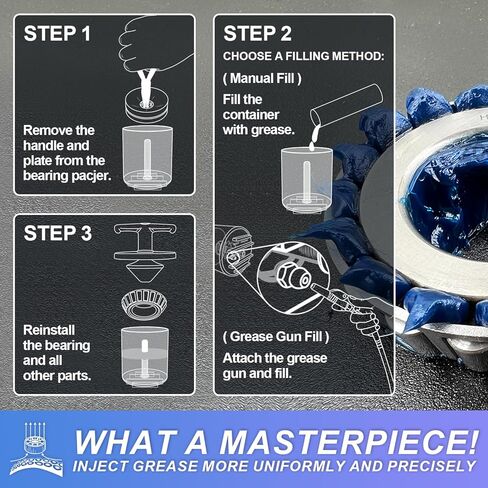 STEP 1

Remove the handle and plate from the bearing pacjer.

STEP 2

CHOOSE A FILLING METHOD:

( Manual Fill )

Fill the container with grease.

( Grease Gun Fill )

Attach the grease gun and fill.

STEP 3

Reinstall the bearing and all other parts.

WHAT A MASTERPIECE!
INJECT GREASE MORE UNIFORMLY AND PRECISELY