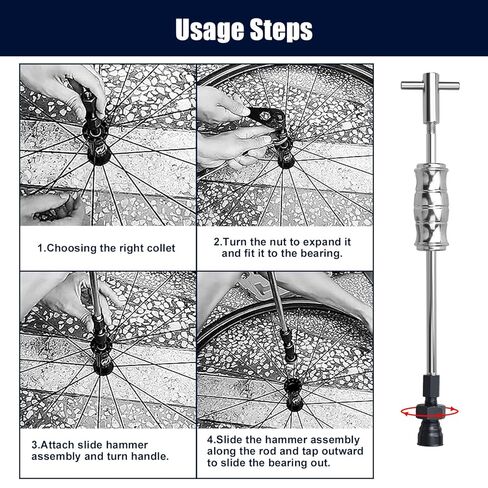 Usage Steps

1.Choosing the right collet

2.Turn the nut to expand it and fit it to the bearing.

3.Attach slide hammer assembly and turn handle.

4.Slide the hammer assembly along the rod and tap outward to slide the bearing out.