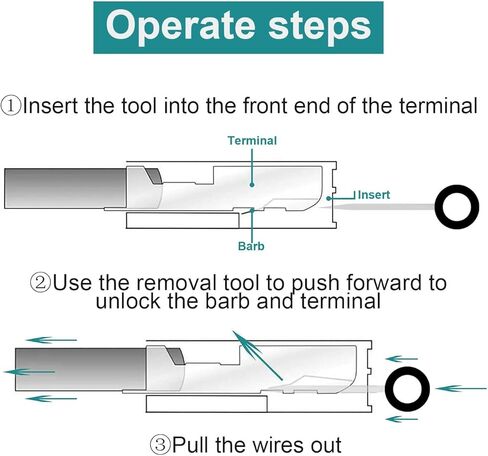 Operate steps

①Insert the tool into the front end of the terminal

Terminal

Insert

Barb

②Use the removal tool to push forward to unlock the barb and terminal

③Pull the wires out