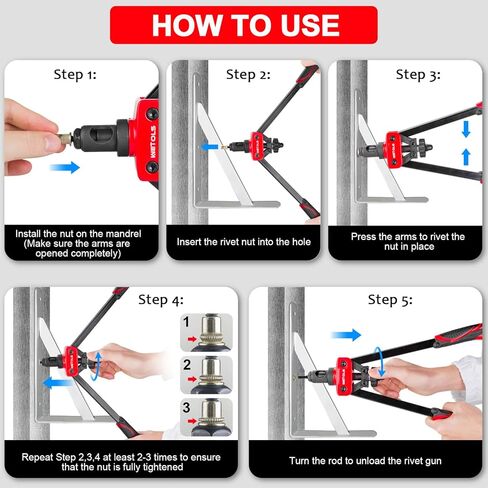 HOW TO USE

Step 1:

WETOLS

Install the nut on the mandrel (Make sure the arms are opened completely)

Step 2:

Insert the rivet nut into the hole

Step 3:

Press the arms to rivet the nut in place

Step 4:

1

2

3

Repeat Step 2,3,4 at least 2-3 times to ensure that the nut is fully tightened

Step 5:

Turn the rod to unload the rivet gun