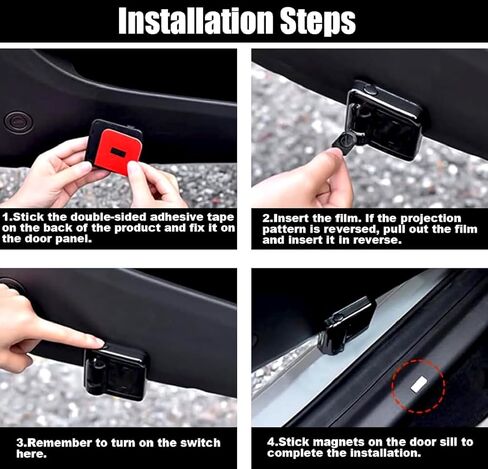 Installation Steps

1.Stick the double-sided adhesive tape on the back of the product and fix it on the door panel.

2.Insert the film. If the projection pattern is reversed, pull out the film and insert it in reverse.

3.Remember to turn on the switch here.

4.Stick magnets on the door sill to complete the installation.