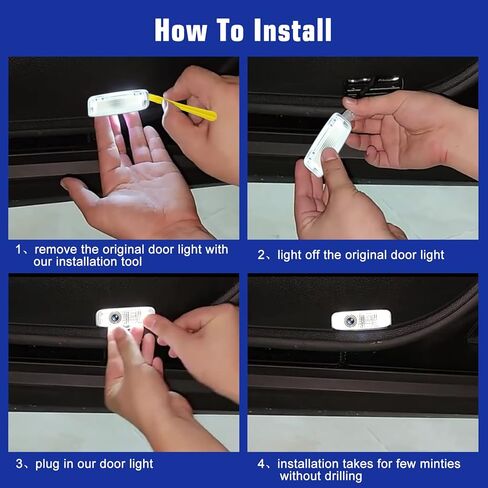 How To Install

1、remove the original door light with our installation tool

2、light off the original door light

3、plug in our door light

4、installation takes for few minties without drilling