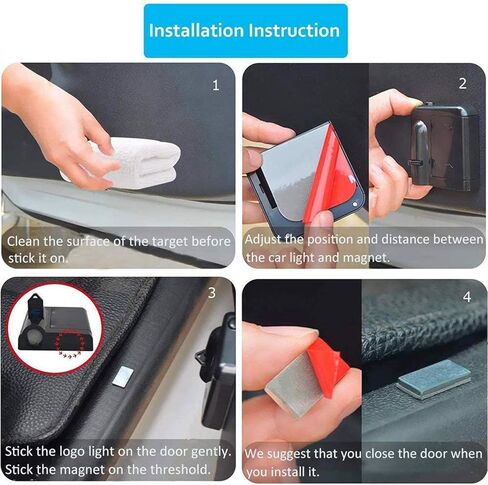 Installation Instruction

1

Clean the surface of the target before stick it on.

2

Adjust the position and distance between the car light and magnet.

3

Stick the logo light on the door gently. Stick the magnet on the threshold.

4

We suggest that you close the door when you install it.