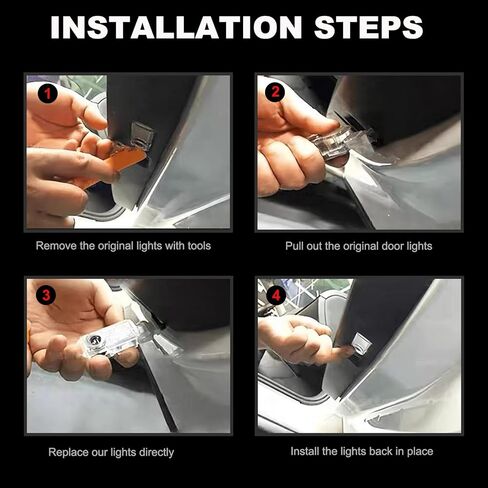 INSTALLATION STEPS

1

Remove the original lights with tools

2

Pull out the original door lights

3

Replace our lights directly

4

Install the lights back in place