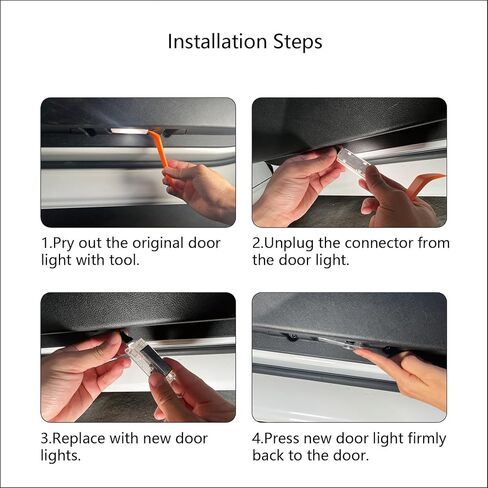 Installation Steps

1.Pry out the original door light with tool.

2.Unplug the connector from the door light.

3.Replace with new door lights.

4.Press new door light firmly back to the door.