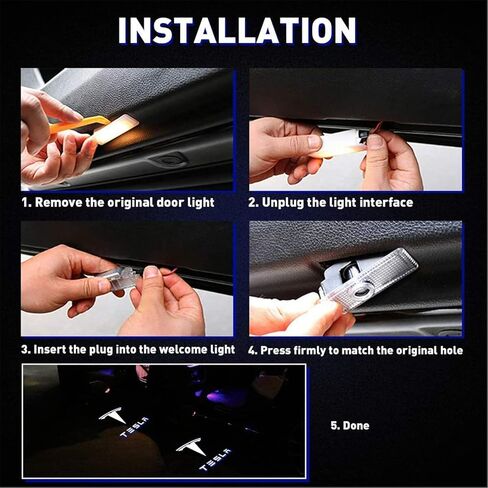 INSTALLATION

1. Remove the original door light

2. Unplug the light interface

3. Insert the plug into the welcome light

4. Press firmly to match the original hole

TESLA

TESLA

5. Done