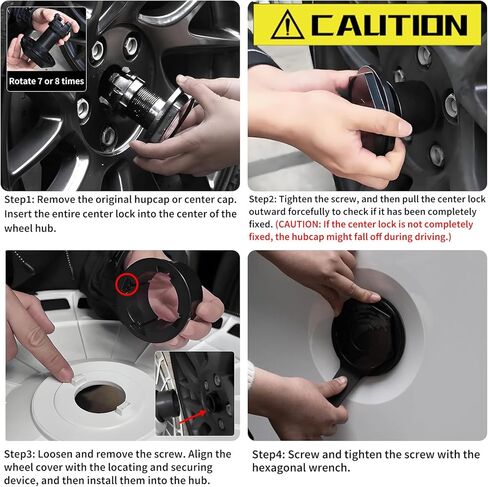 Rotate 7 or 8 times

Step1: Remove the original hupcap or center cap. Insert the entire center lock into the center of the wheel hub.

CAUTION

Step2: Tighten the screw, and then pull the center lock outward forcefully to check if it has been completely fixed. (CAUTION: If the center lock is not completely fixed, the hubcap might fall off during driving.)

Step3: Loosen and remove the screw. Align the wheel cover with the locating and securing device, and then install them into the hub.

Step4: Screw and tighten the screw with the hexagonal wrench.