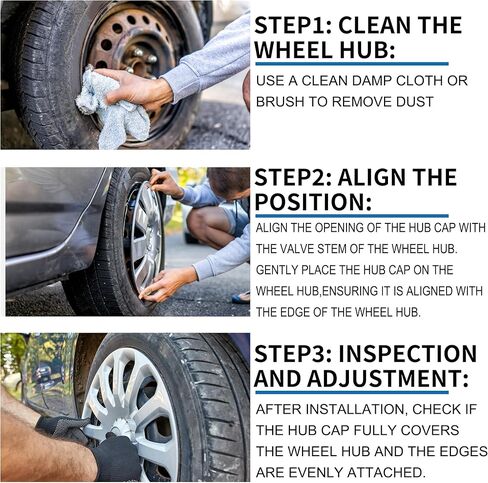 STEP1: CLEAN THE WHEEL HUB:

USE A CLEAN DAMP CLOTH OR BRUSH TO REMOVE DUST

STEP2: ALIGN THE POSITION:

ALIGN THE OPENING OF THE HUB CAP WITH THE VALVE STEM OF THE WHEEL HUB. GENTLY PLACE THE HUB CAP ON THE WHEEL HUB,ENSURING IT IS ALIGNED WITH THE EDGE OF THE WHEEL HUB.

STEP3: INSPECTION AND ADJUSTMENT:

AFTER INSTALLATION, CHECK IF THE HUB CAP FULLY COVERS THE WHEEL HUB AND THE EDGES ARE EVENLY ATTACHED.