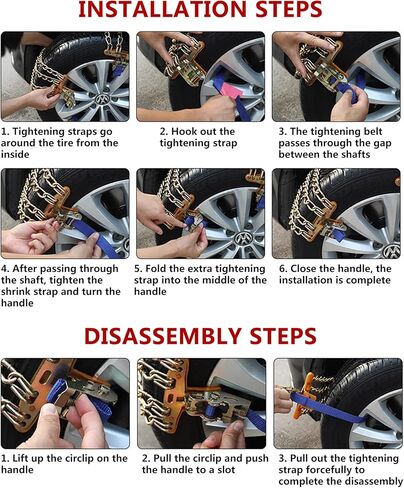 INSTALLATION STEPS

1. Tightening straps go around the tire from the inside

2. Hook out the tightening strap

3. The tightening belt passes through the gap between the shafts

4. After passing through the shaft, tighten the shrink strap and turn the handle

5. Fold the extra tightening strap into the middle of the handle

6. Close the handle, the installation is complete

DISASSEMBLY STEPS

1. Lift up the circlip on the handle

2. Pull the circlip and push the handle to a slot

3. Pull out the tightening strap forcefully to complete the disassembly