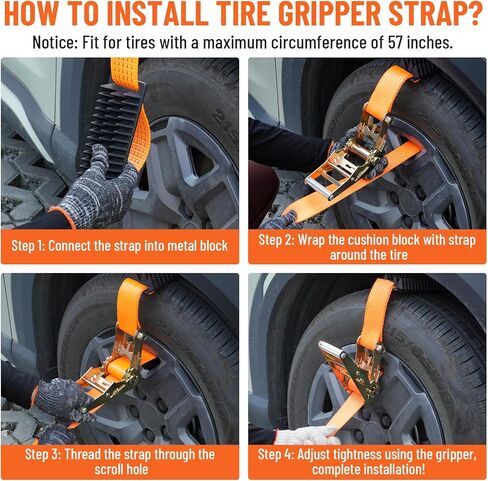 HOW TO INSTALL TIRE GRIPPER STRAP?

Notice: Fit for tires with a maximum circumference of 57 inches.

Step 1: Connect the strap into metal block

Step 2: Wrap the cushion block with strap around the tire

Step 3: Thread the strap through the scroll hole

Step 4: Adjust tightness using the gripper, complete installation!