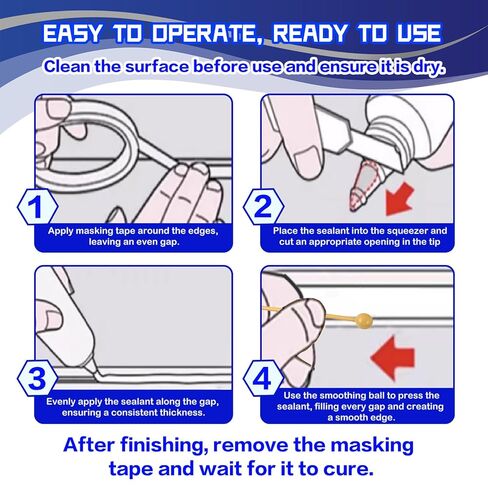 EASY TO OPERATE, READY TO USE

Clean the surface before use and ensure it is dry.

1

Apply masking tape around the edges, leaving an even gap.

2

Place the sealant into the squeezer and cut an appropriate opening in the tip

3

Evenly apply the sealant along the gap, ensuring a consistent thickness.

4

Use the smoothing ball to press the sealant, filling every gap and creating a smooth edge.

After finishing, remove the masking tape and wait for it to cure.