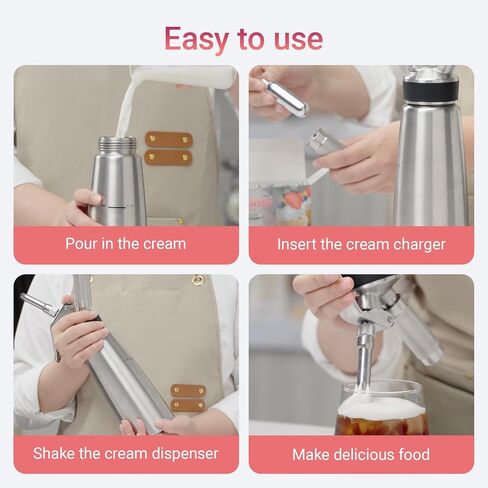 Easy to use

Pour in the cream

Insert the cream charger

Shake the cream dispenser

Make delicious food