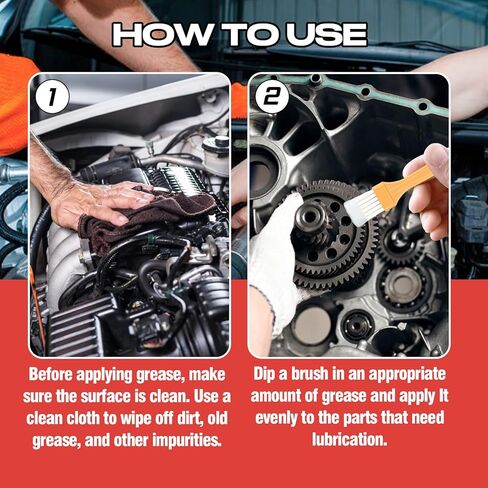 HOW TO USE

1

Before applying grease, make sure the surface is clean. Use a clean cloth to wipe off dirt, old grease, and other impurities.

2

Dip a brush in an appropriate amount of grease and apply It evenly to the parts that need lubrication.