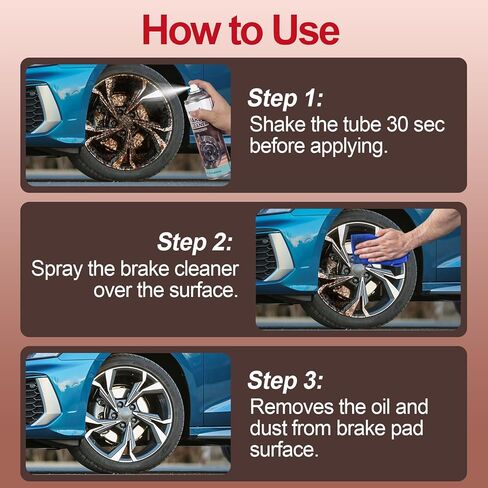 How to Use

Step 1:
Shake the tube 30 sec before applying.

Step 2:
Spray the brake cleaner over the surface.

Step 3:
Removes the oil and dust from brake pad surface.