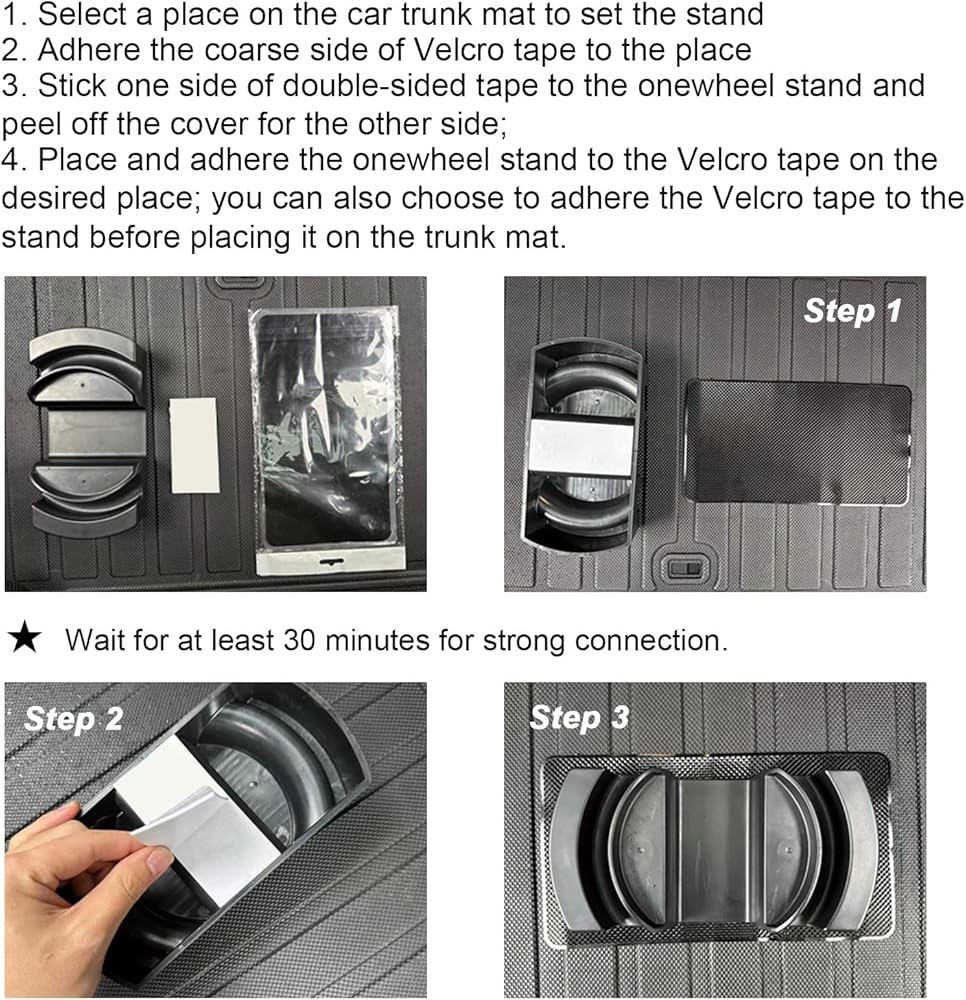 1. Select a place on the car trunk mat to set the stand
2. Adhere the coarse side of Velcro tape to the place
3. Stick one side of double-sided tape to the onewheel stand and peel off the cover for the other side;
4. Place and adhere the onewheel stand to the Velcro tape on the desired place; you can also choose to adhere the Velcro tape to the stand before placing it on the trunk mat.

Step 1

★ Wait for at least 30 minutes for strong connection.

Step 2

Step 3