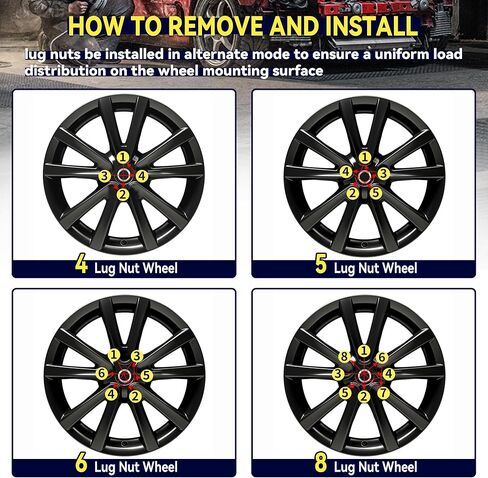 HOW TO REMOVE AND INSTALL

lug nuts be installed in alternate mode to ensure a uniform load distribution on the wheel mounting surface

1
3
4
2
4 Lug Nut Wheel

1
4
3
2
5
5 Lug Nut Wheel

1
3
6
5
4
2
6 Lug Nut Wheel

8
1
6
3
4
5
2
7
8 Lug Nut Wheel