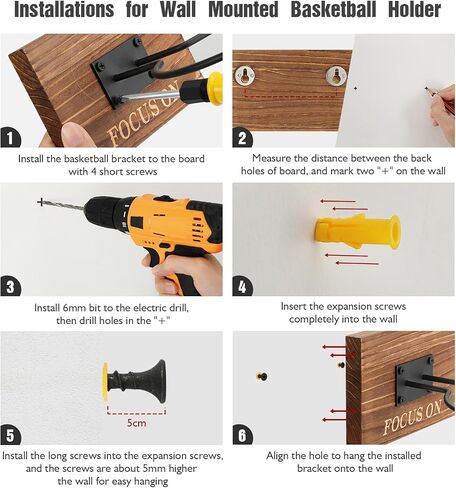 Installations for Wall Mounted Basketball Holder

FOCUS ON

1

Install the basketball bracket to the board with 4 short screws

2

Measure the distance between the back holes of board, and mark two "+" on the wall

3

Install 6mm bit to the electric drill, then drill holes in the "+"

4

Insert the expansion screws completely into the wall

5cm

5

Install the long screws into the expansion screws, and the screws are about 5mm higher the wall for easy hanging

FOCUS ON

6

Align the hole to hang the installed bracket onto the wall