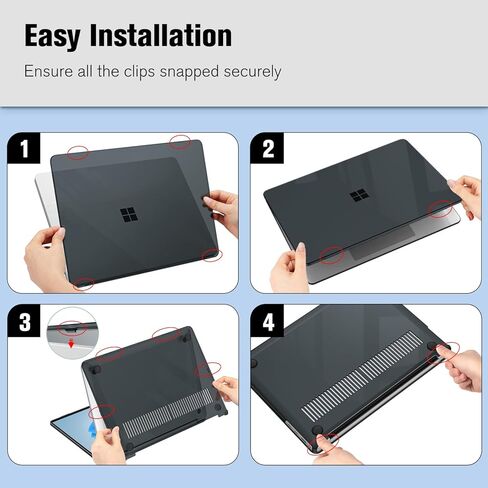 Easy Installation

Ensure all the clips snapped securely

1

2

3

4