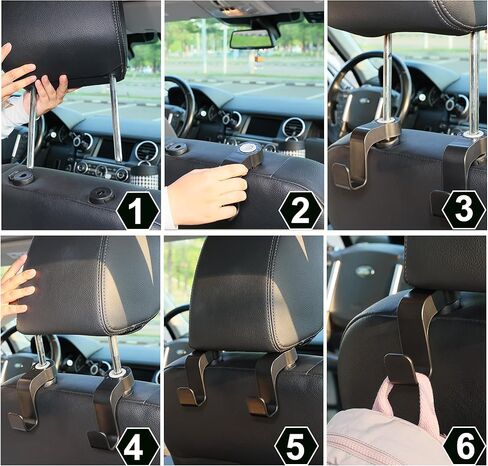 1
2
3
4
5
6