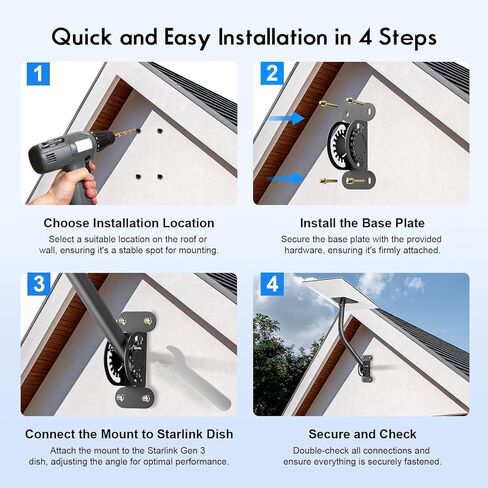 Quick and Easy Installation in 4 Steps

1

Choose Installation Location

Select a suitable location on the roof or wall, ensuring it's a stable spot for mounting.

2

Install the Base Plate

Secure the base plate with the provided hardware, ensuring it's firmly attached.

3

Connect the Mount to Starlink Dish

Attach the mount to the Starlink Gen 3 dish, adjusting the angle for optimal performance.

4

Secure and Check

Double-check all connections and ensure everything is securely fastened.