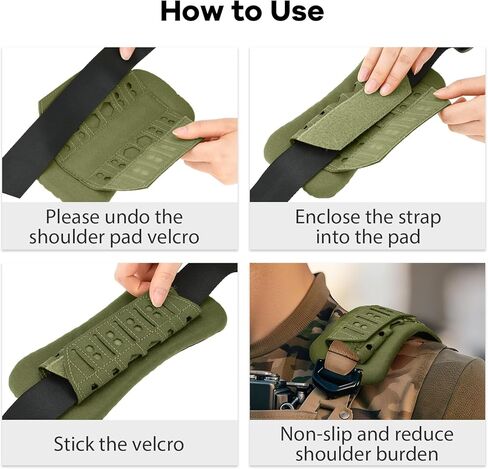 How to Use

Please undo the shoulder pad velcro

Enclose the strap into the pad

Stick the velcro

Non-slip and reduce shoulder burden