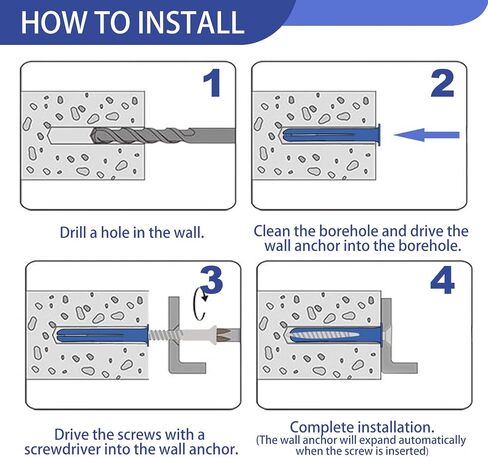 HOW TO INSTALL

1

Drill a hole in the wall.

2

Clean the borehole and drive the wall anchor into the borehole.

3

Drive the screws with a screwdriver into the wall anchor.

4

Complete installation.
(The wall anchor will expand automatically when the screw is inserted)