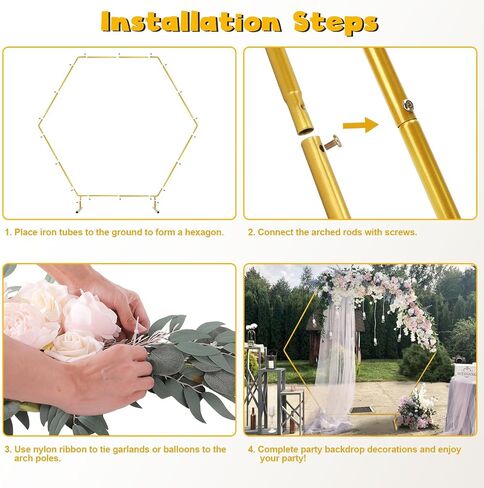 Installation Steps

1. Place iron tubes to the ground to form a hexagon.

2. Connect the arched rods with screws.

3. Use nylon ribbon to tie garlands or balloons to the arch poles.

4. Complete party backdrop decorations and enjoy your party!