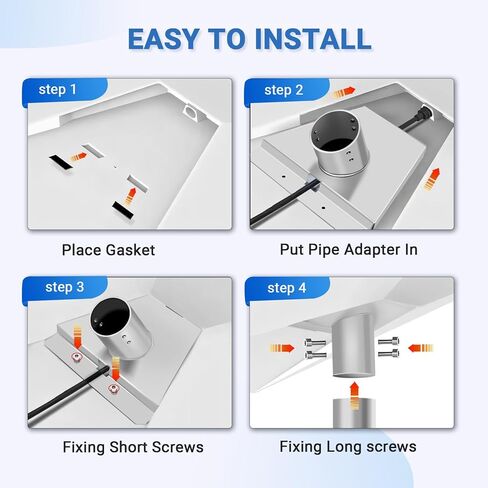 EASY TO INSTALL

step 1

Place Gasket

step 2

Put Pipe Adapter In

step 3

Fixing Short Screws

step 4

Fixing Long screws