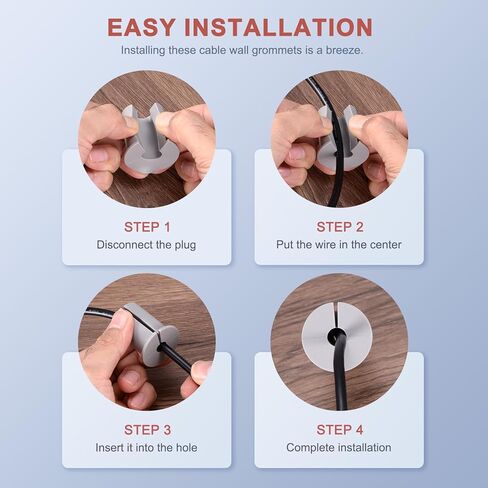 EASY INSTALLATION
Installing these cable wall grommets is a breeze.

STEP 1
Disconnect the plug

STEP 2
Put the wire in the center

STEP 3
Insert it into the hole

STEP 4
Complete installation